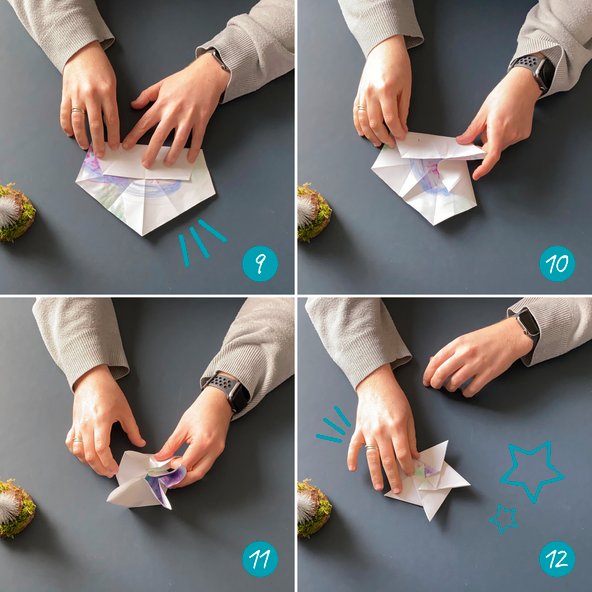 9

10

11

12