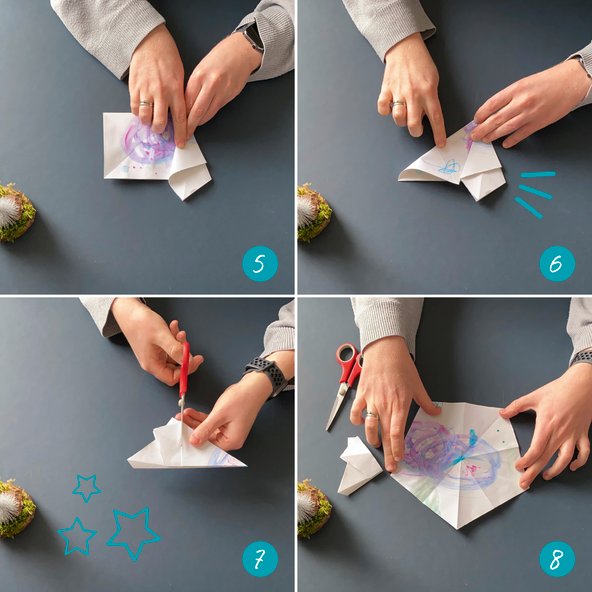 5

6

7

8